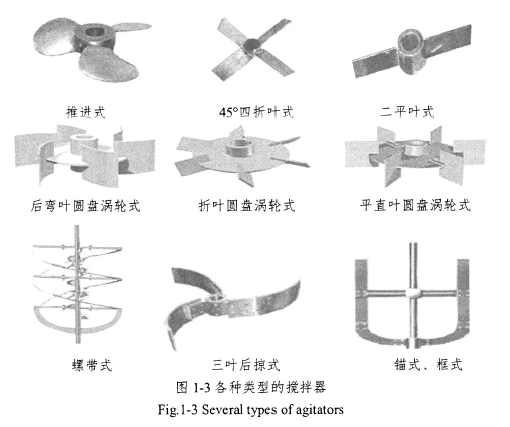 推进式

45°四折叶式

二平叶式

后弯叶圆盘涡轮式

折叶圆盘涡轮式

平直叶圆盘涡轮式

螺带式

三叶后掠式

锚式、框式

图 1-3 各种类型的搅拌器

Fig.1-3 Several types of agitators