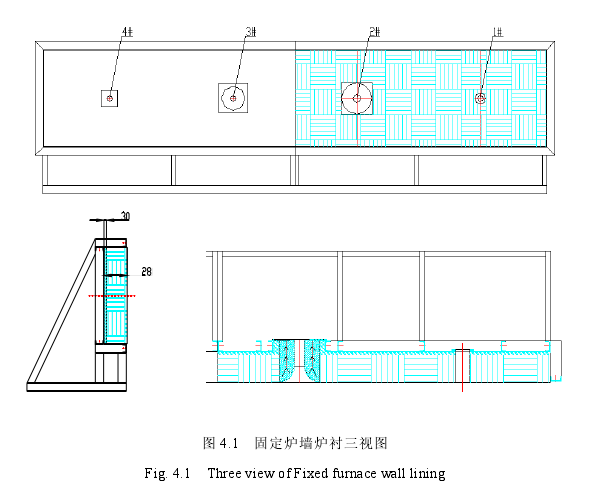 4#

3#

2#

1#

30

28

图 4.1 固定炉墙炉衬三视图

Fig. 4.1 Three view of Fixed furnace wall lining